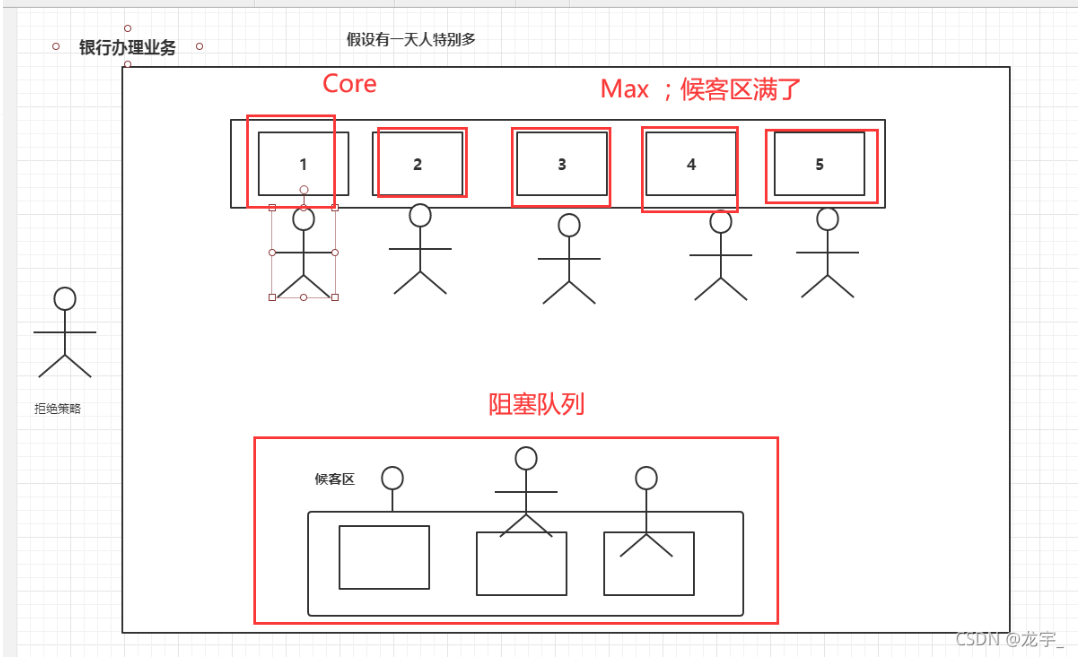 银行办理业务

假设有一天人特别多

Core

Max ；候客区满了

1

2

3

4

5

拒绝策略

阻塞队列

候客区

CSDN @龙宇_